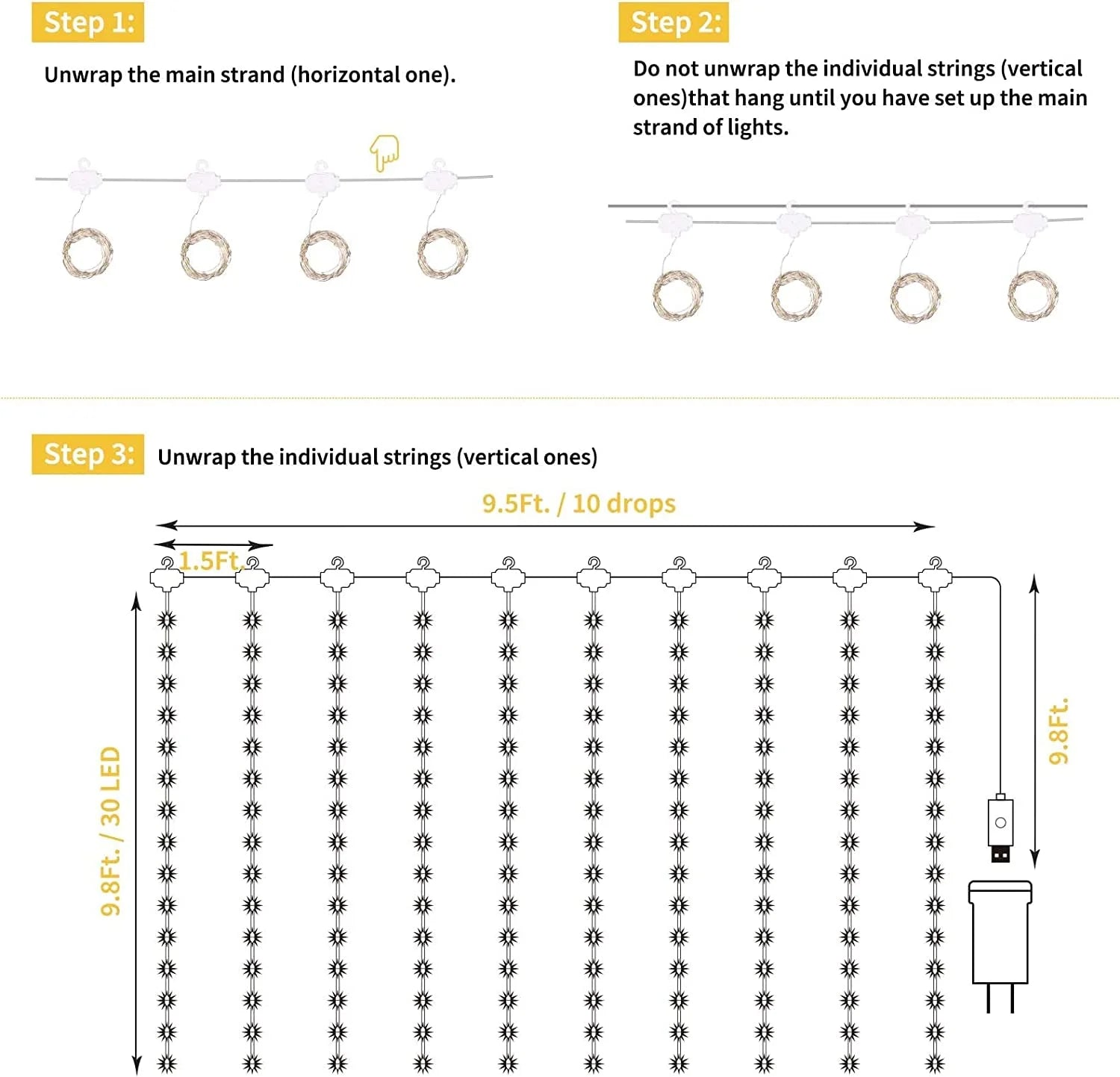 Step 1:
Unwrap the main strand (horizontal one).

Step 2:
Do not unwrap the individual strings (vertical ones)that hang until you have set up the main strand of lights.

Step 3: Unwrap the individual strings (vertical ones)

9.5Ft. / 10 drops

1.5Ft.

9.8Ft. / 30 LED

9.8Ft.